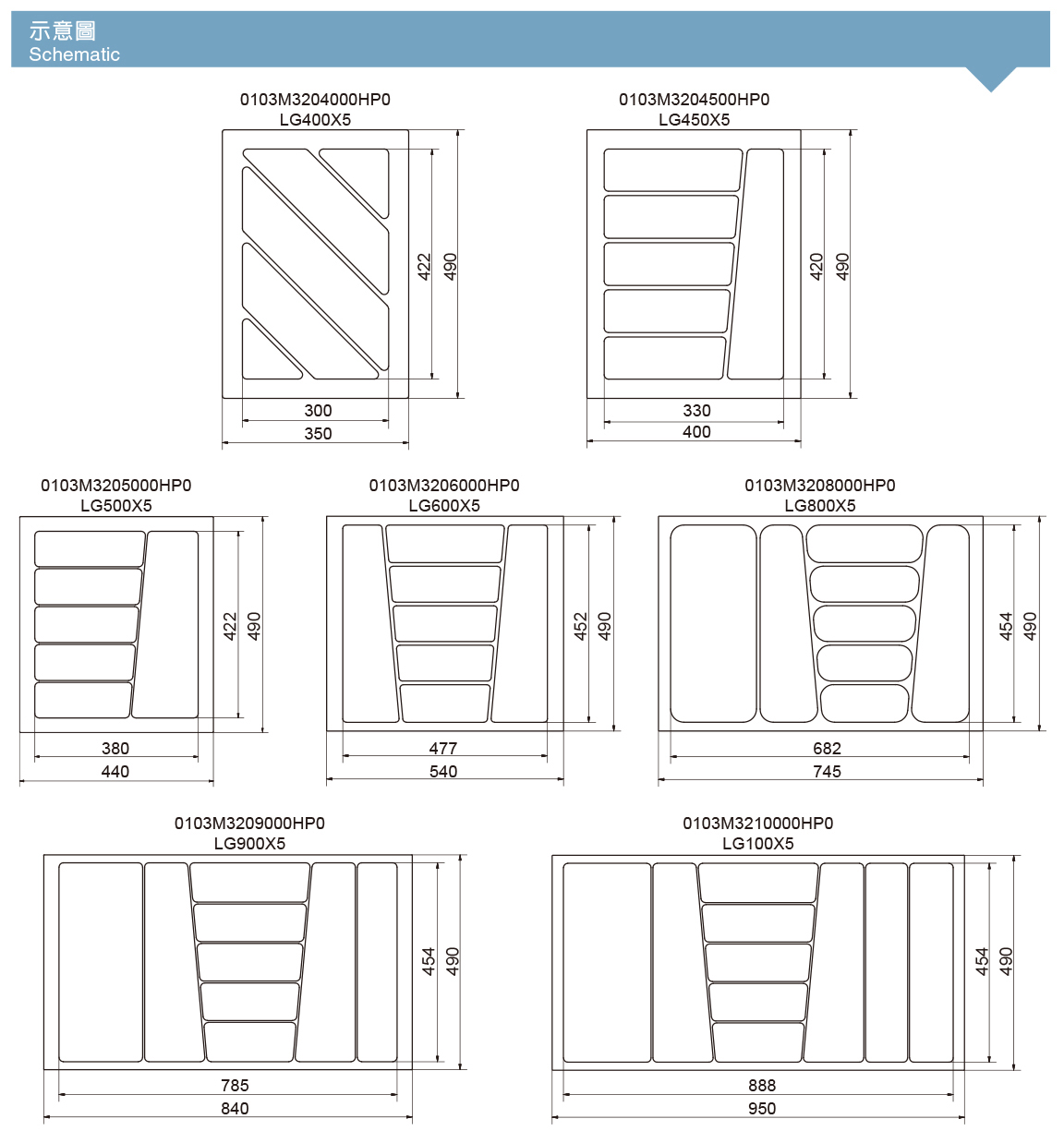 示意圖
Schematic

0103M3204000HP0
LG400X5
422
490
300
350

0103M3204500HP0
LG450X5
420
490
330
400

0103M3205000HP0
LG500X5
422
490
380
440

0103M3206000HP0
LG600X5
452
490
477
540

0103M3208000HP0
LG800X5
454
490
682
745

0103M3209000HP0
LG900X5
454
490
785
840

0103M3210000HP0
LG100X5
454
490
888
950